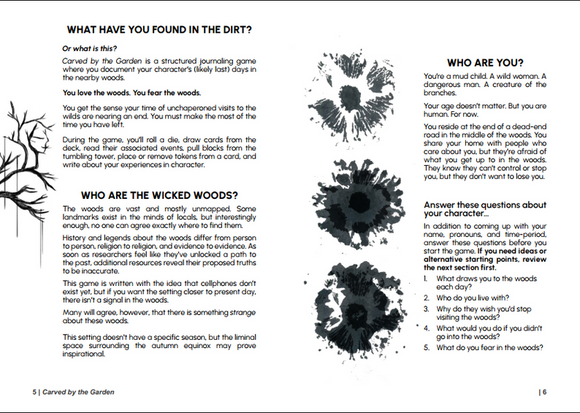 WHAT HAVE YOU FOUND IN THE DIRT?

Or what is this?

Carved by the Garden is a structured journaling game where you document your character's (likely last) days in the nearby woods.

You love the woods. You fear the woods.

You get the sense your time of unchaperoned visits to the wilds are nearing an end. You must make the most of the time you have left.

During the game, you'll roll a die, draw cards from the deck, read their associated events, pull blocks from the tumbling tower, place or remove tokens from a card, and write about your experiences in character.

WHO ARE THE WICKED WOODS?

The woods are vast and mostly unmapped. Some landmarks exist in the minds of locals, but interestingly enough, no one can agree exactly where to find them.

History and legends about the woods differ from person to person, religion to religion, and evidence to evidence. As soon as researchers feel like they've unlocked a path to the past, additional resources reveal their proposed truths to be inaccurate.

This game is written with the idea that cellphones don't exist yet, but if you want the setting closer to present day, there isn't a signal in the woods.

Many will agree, however, that there is something strange about these woods.

This setting doesn't have a specific season, but the liminal space surrounding the autumn equinox may prove inspirational.

5 | Carved by the Garden

WHO ARE YOU?

You're a mud child. A wild woman. A dangerous man. A creature of the branches.

Your age doesn't matter. But you are human. For now.

You reside at the end of a dead-end road in the middle of the woods. You share your home with people who care about you, but they're afraid of what you get up to in the woods. They know they can't control or stop you, but they don't want to lose you.

Answer these questions about your character...

In addition to coming up with your name, pronouns, and time-period, answer these questions before you start the game. If you need ideas or alternative starting points, review the next section first.

1. What draws you to the woods each day?
2. Who do you live with?
3. Why do they wish you'd stop visiting the woods?
4. What would you do if you didn't go into the woods?
5. What do you fear in the woods?

| 6